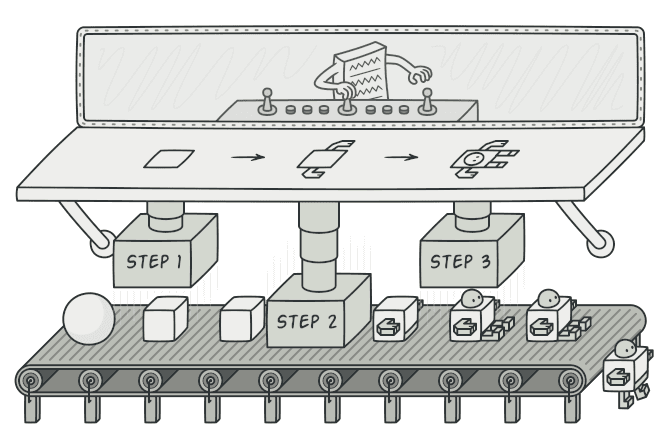 STEP 1

STEP 2

STEP 3